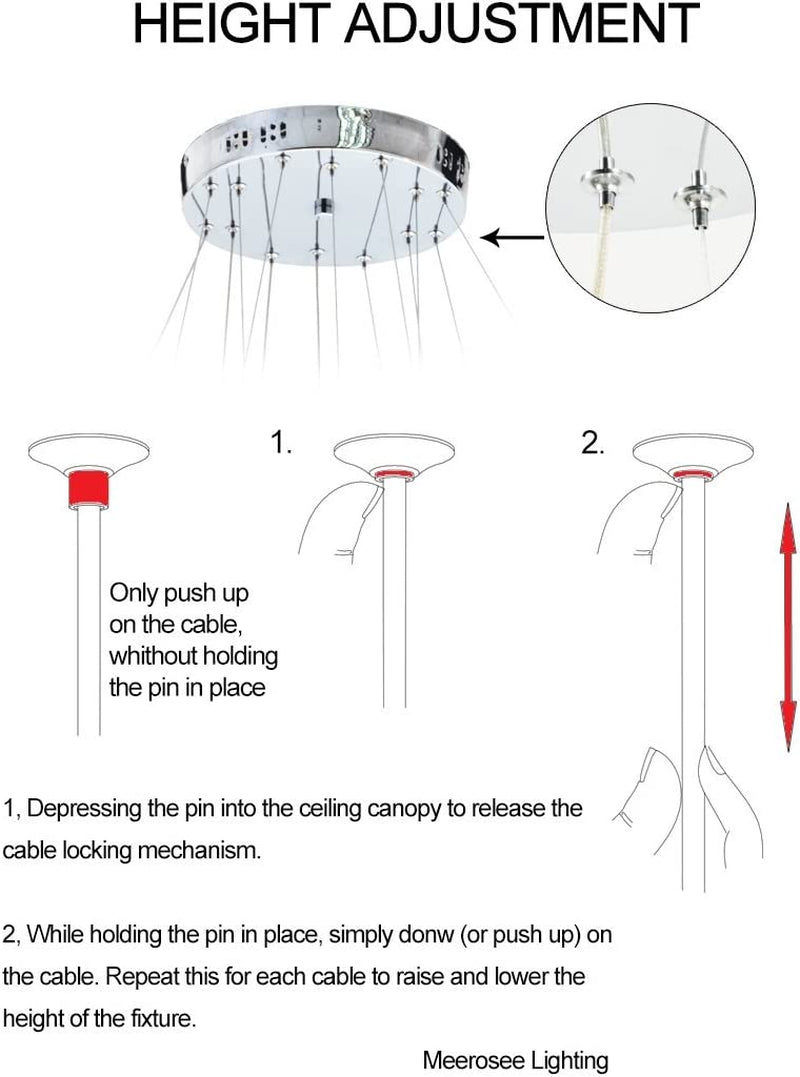 HEIGHT ADJUSTMENT

1.

2.

Only push up on the cable, whithout holding the pin in place

1, Depressing the pin into the ceiling canopy to release the cable locking mechanism.

2, While holding the pin in place, simply donw (or push up) on the cable. Repeat this for each cable to raise and lower the height of the fixture.

Meerosee Lighting